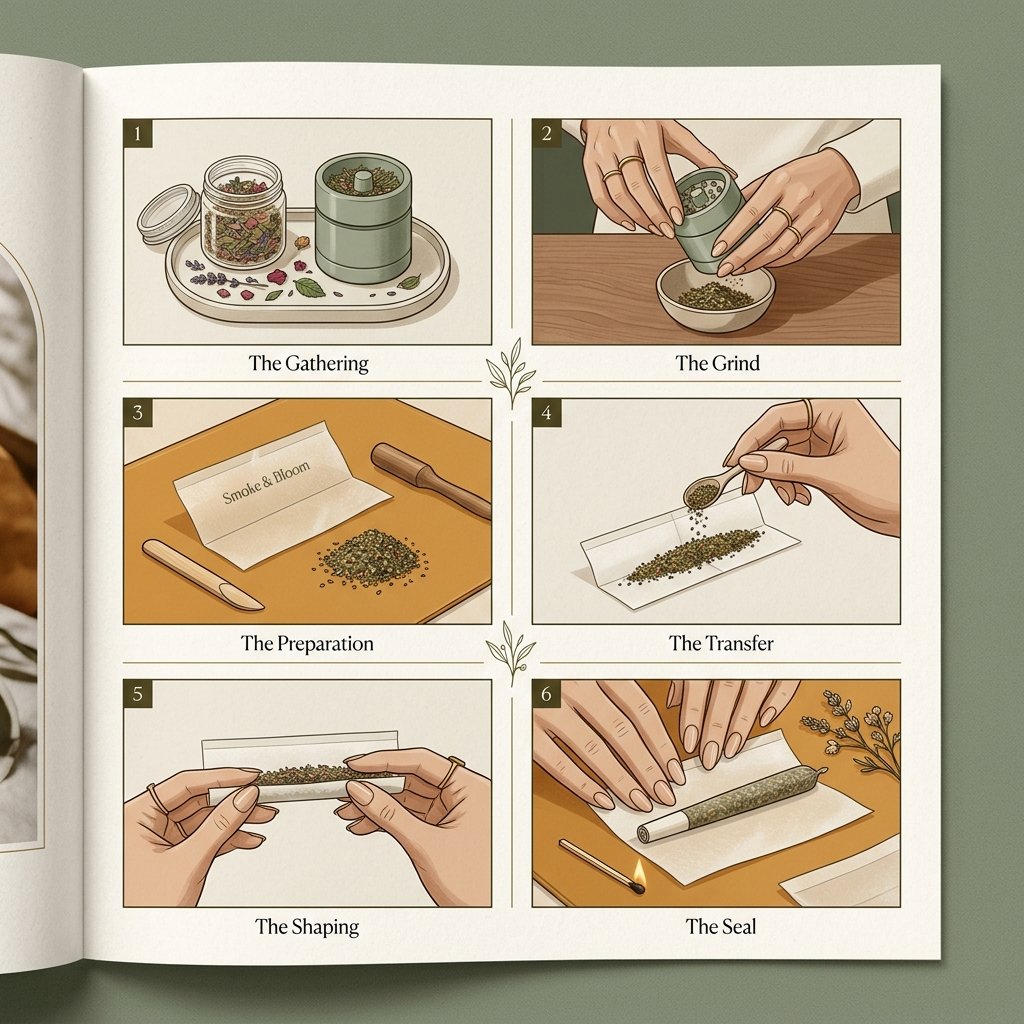 1

The Gathering

2

The Grind

3

Smoke & Bloom

The Preparation

4

The Transfer

5

The Shaping

6

The Seal